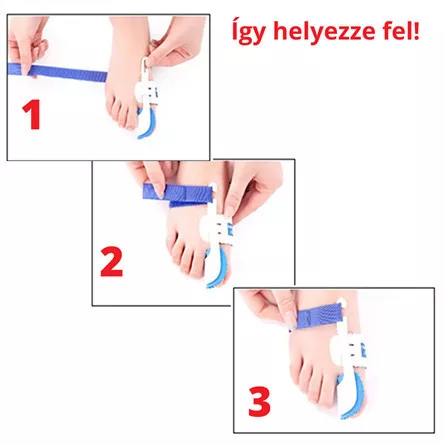 Így helyezze fel!

1

2

3